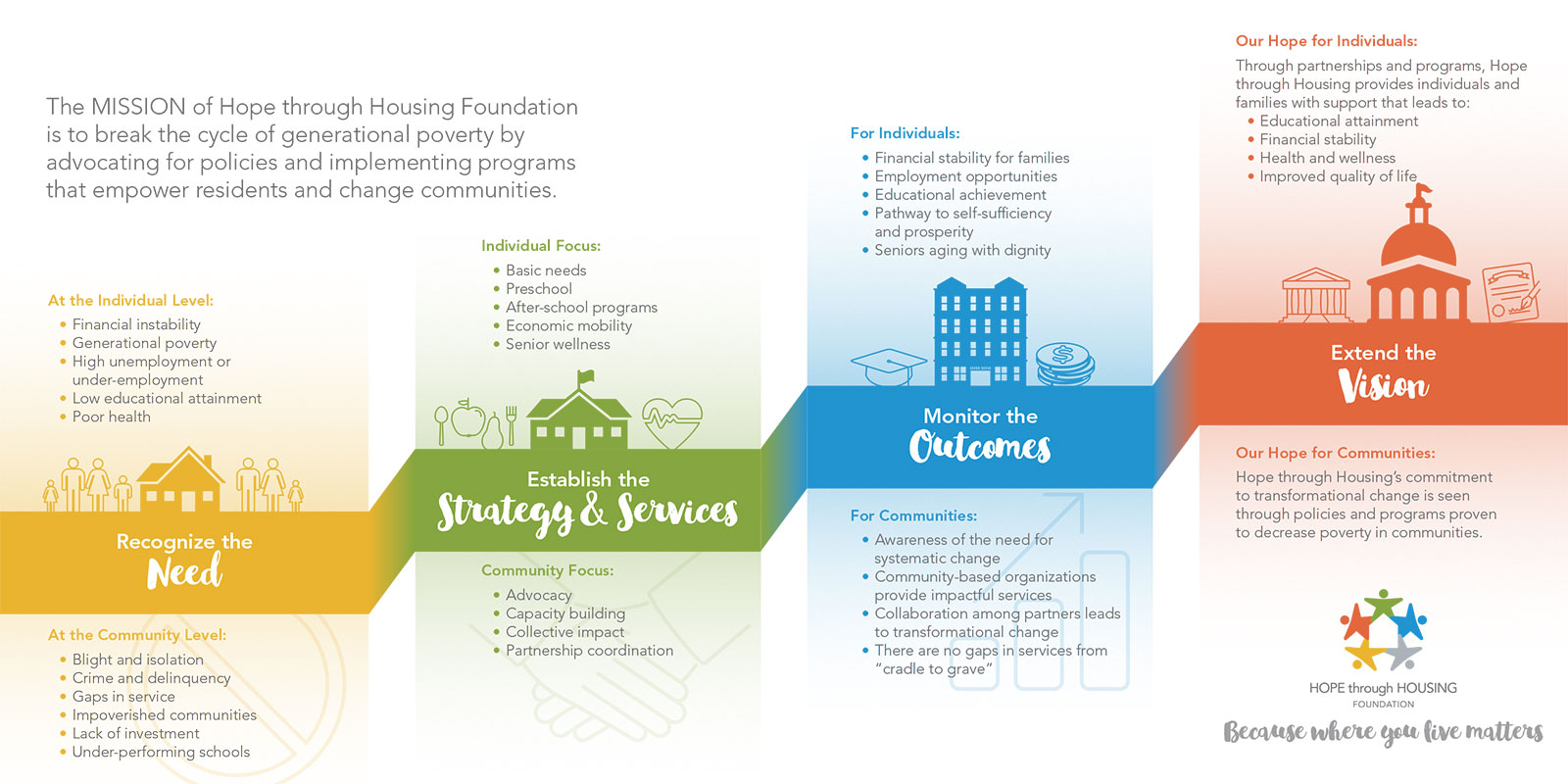 The MISSION of Hope through Housing Foundation is to break the cycle of generational poverty by advocating for policies and implementing programs that empower residents and change communities.

At the Individual Level:
• Financial instability
• Generational poverty
• High unemployment or under-employment
• Low educational attainment
• Poor health

Recognize the
Need

At the Community Level:
• Blight and isolation
• Crime and delinquency
• Gaps in service
• Impoverished communities
• Lack of investment
• Under-performing schools

Individual Focus:
• Basic needs
• Preschool
• After-school programs
• Economic mobility
• Senior wellness

Establish the
Strategy & Services

Community Focus:
• Advocacy
• Capacity building
• Collective impact
• Partnership coordination

For Individuals:
• Financial stability for families
• Employment opportunities
• Educational achievement
• Pathway to self-sufficiency and prosperity
• Seniors aging with dignity

Monitor the
Outcomes

For Communities:
• Awareness of the need for systematic change
• Community-based organizations provide impactful services
• Collaboration among partners leads to transformational change
• There are no gaps in services from "cradle to grave"

Our Hope for Individuals:
Through partnerships and programs, Hope through Housing provides individuals and families with support that leads to:
• Educational attainment
• Financial stability
• Health and wellness
• Improved quality of life

Extend the
Vision

Our Hope for Communities:
Hope through Housing's commitment to transformational change is seen through policies and programs proven to decrease poverty in communities.

HOPE through HOUSING
FOUNDATION
Because where you live matters